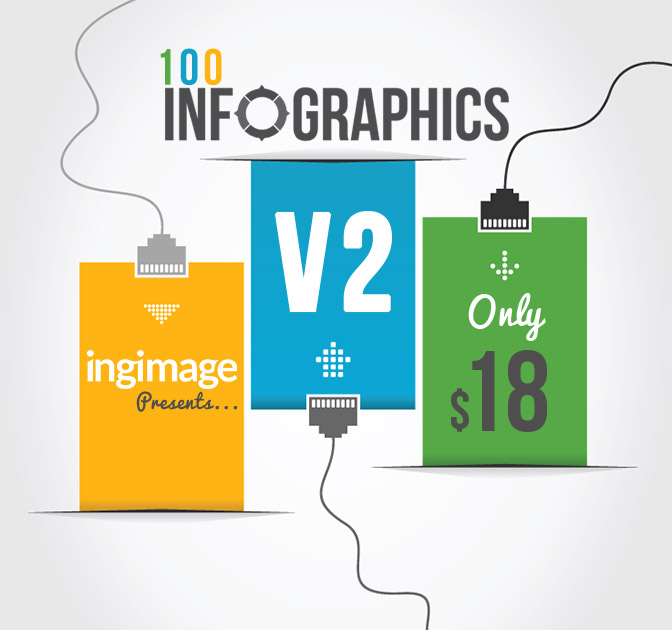 100
INFOGRAPHICS

ingimage
Presents...

V2

Only
$18